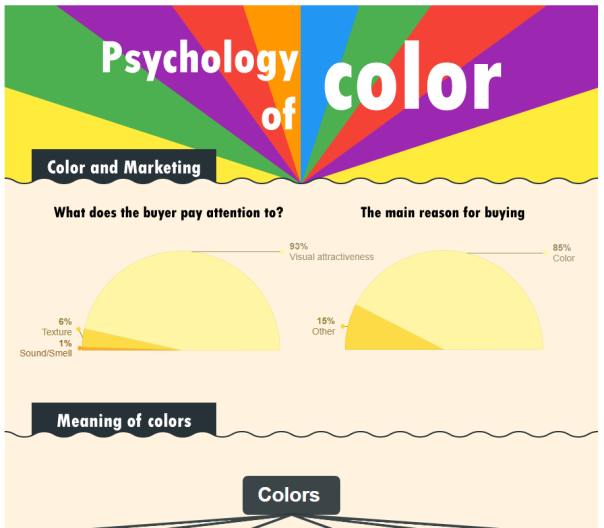 Psychology of color

Color and Marketing

What does the buyer pay attention to?

93%
Visual attractiveness

6%
Texture

1%
Sound/Smell

The main reason for buying

85%
Color

15%
Other

Meaning of colors

Colors